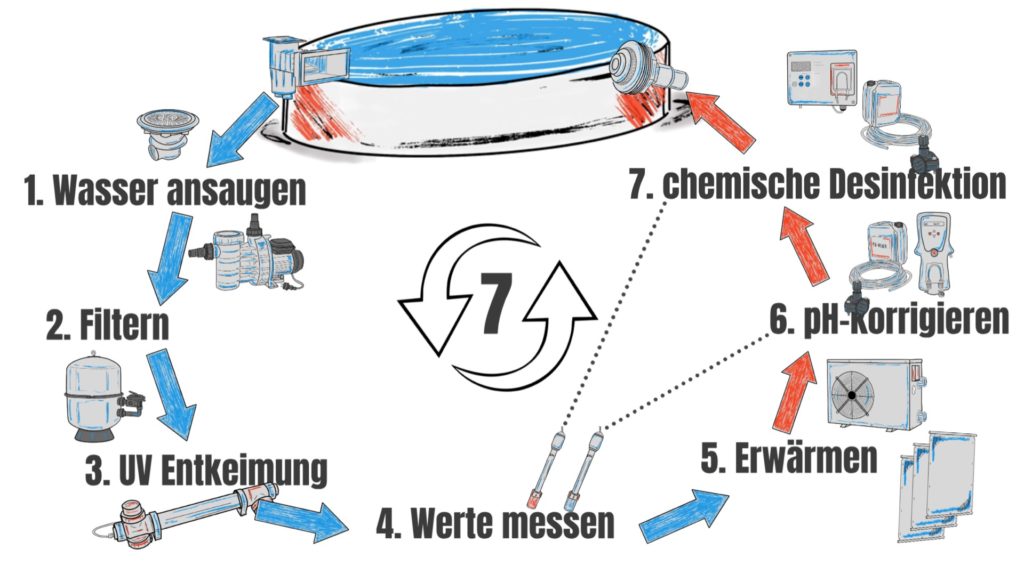 1. Wasser ansaugen

2. Filtern

3. UV Entkeimung

4. Werte messen

5. Erwärmen

6. pH-Korrigieren

7. chemische Desinfektion

7